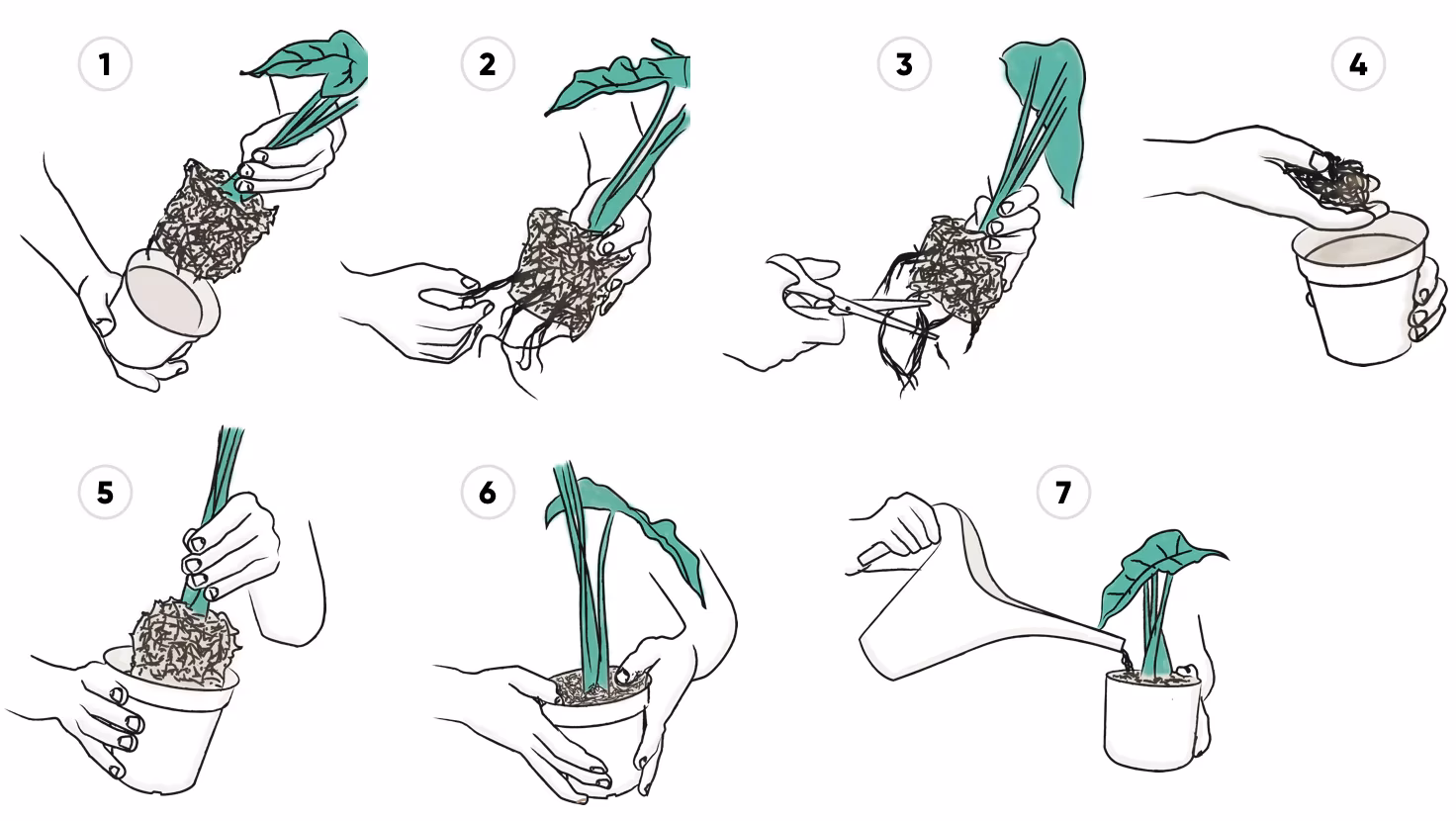 1

2

3

4

5

6

7